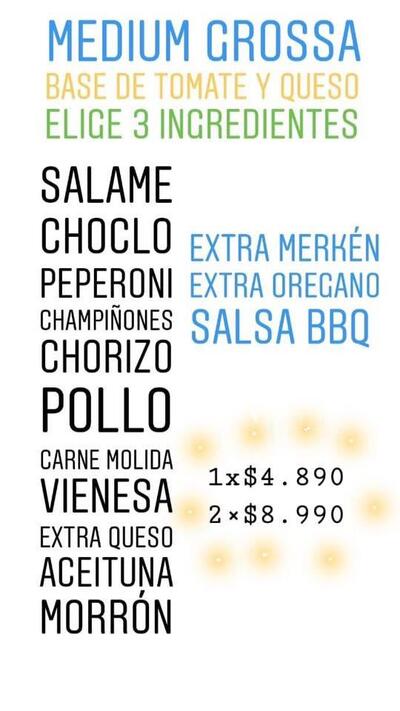 MEDIUM GROSSA
BASE DE TOMATE Y QUESO
ELIGE 3 INGREDIENTES

SALAME
CHOCLO
PEPERONI
CHAMPIÑONES
CHORIZO
POLLO
CARNE MOLIDA
VIENESA
EXTRA QUESO
ACEITUNA
MORRÓN

EXTRA MERKÉN
EXTRA OREGANO
SALSA BBQ

1x$4.890
2×$8.990